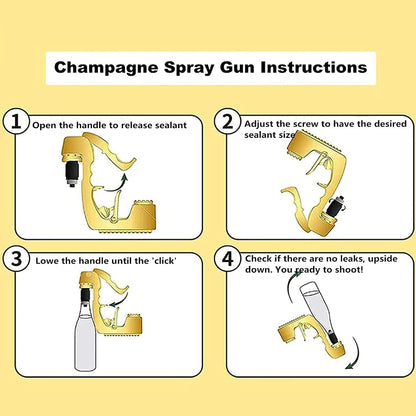 Champagne Spray Gun Instructions

1 Open the handle to release sealant

2 Adjust the screw to have the desired sealant size

3 Lowe the handle until the 'click'

4 Check if there are no leaks, upside down. You ready to shoot!