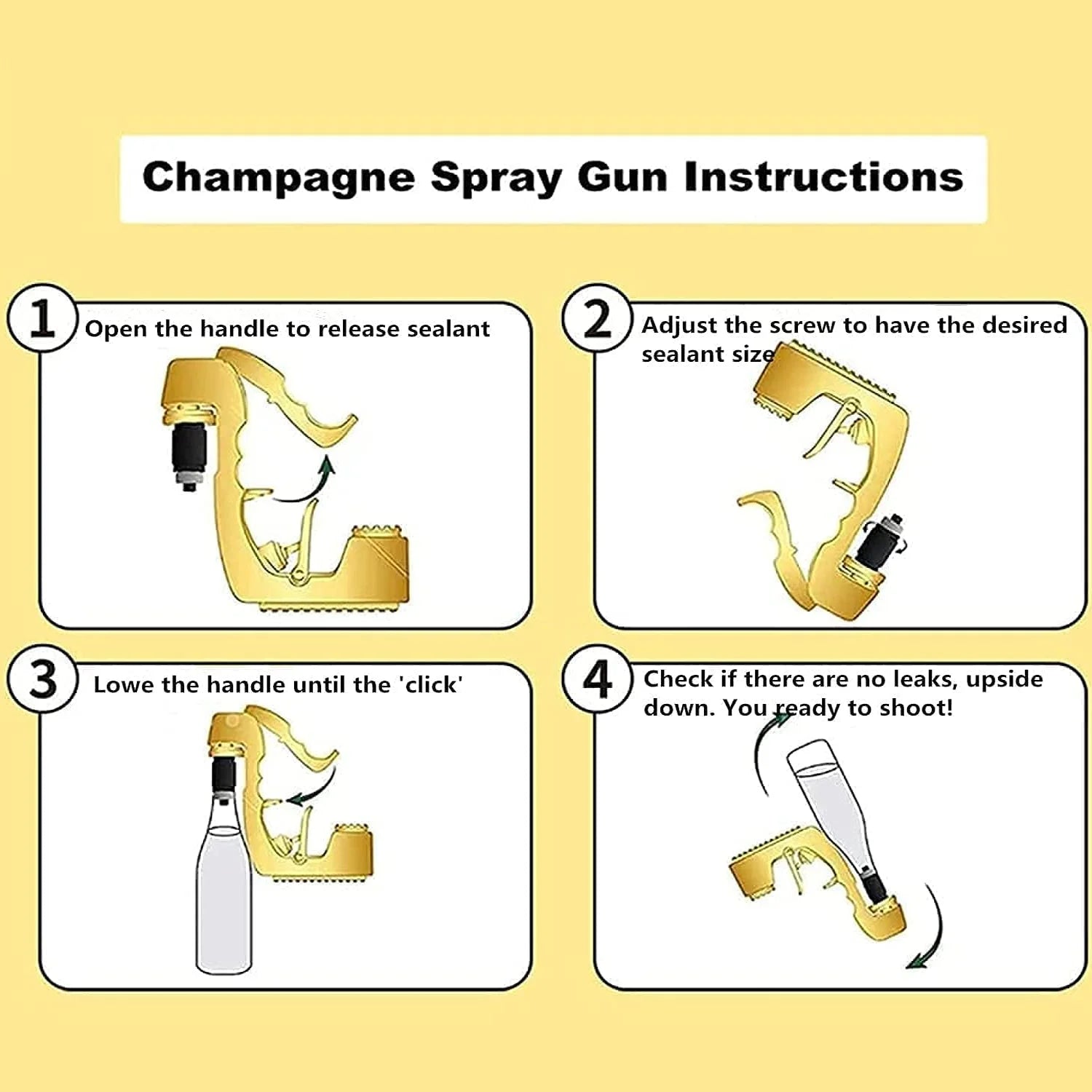 Champagne Spray Gun Instructions

1 Open the handle to release sealant

2 Adjust the screw to have the desired sealant size

3 Lowe the handle until the 'click'

4 Check if there are no leaks, upside down. You ready to shoot!